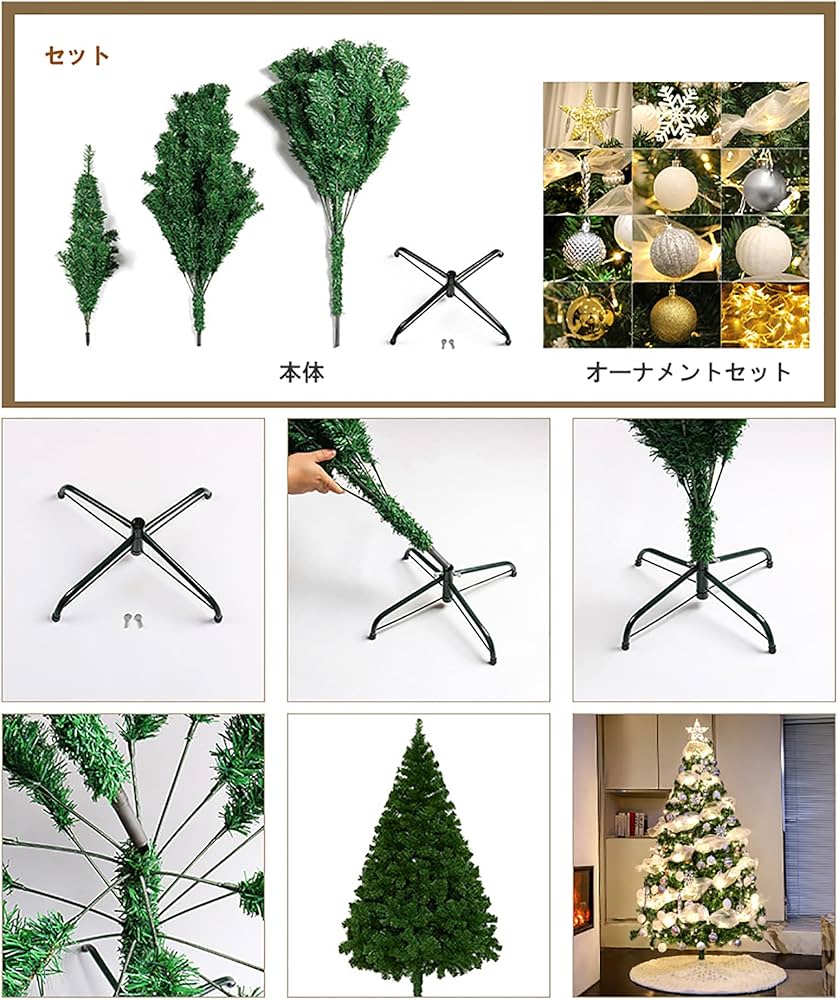 セット

本体

オーナメントセット